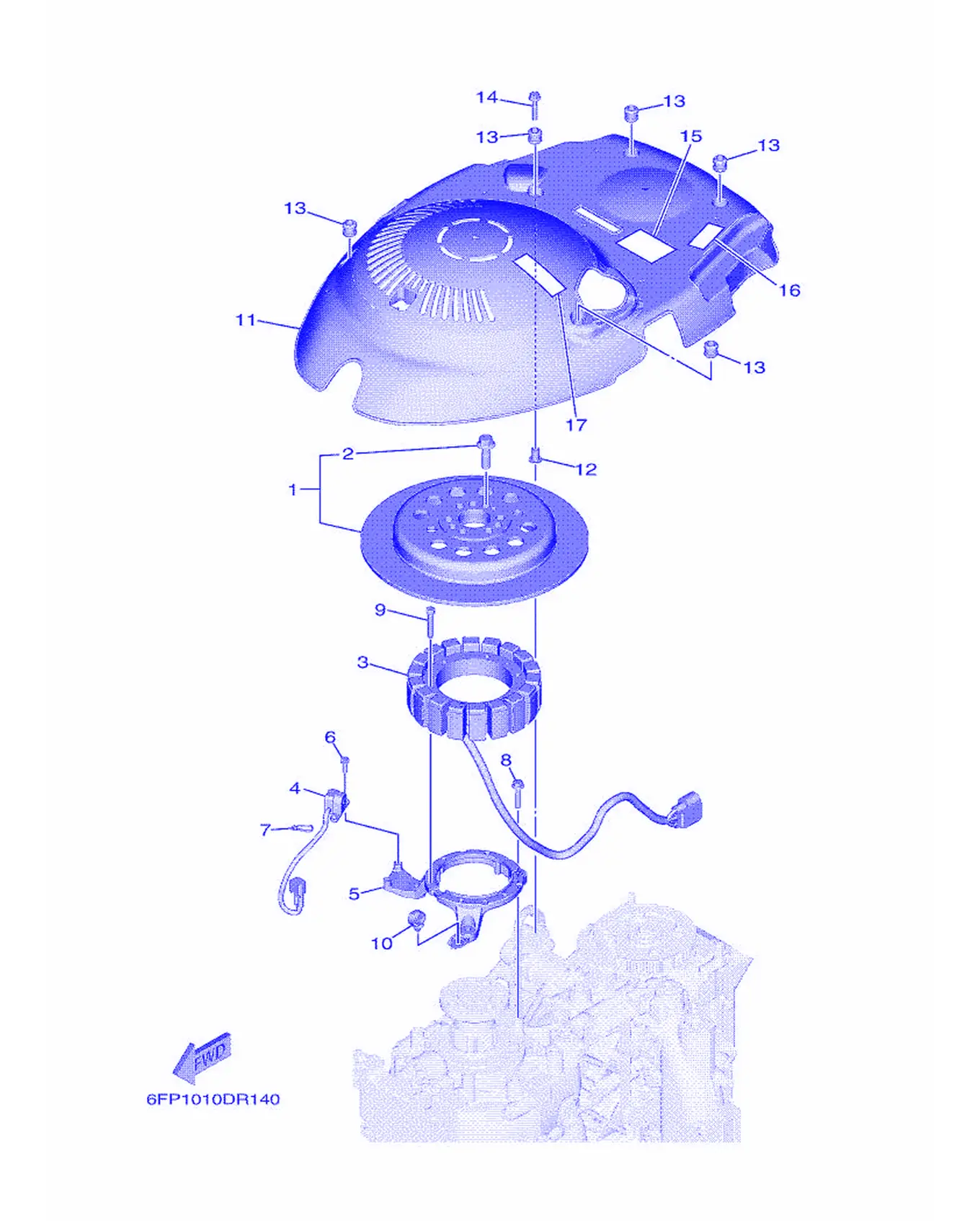 14
13
13
15
13
13
16
11
13
17
2
12
1
9
3
6
8
4
7
5
10
FWD
6FP1010DR140